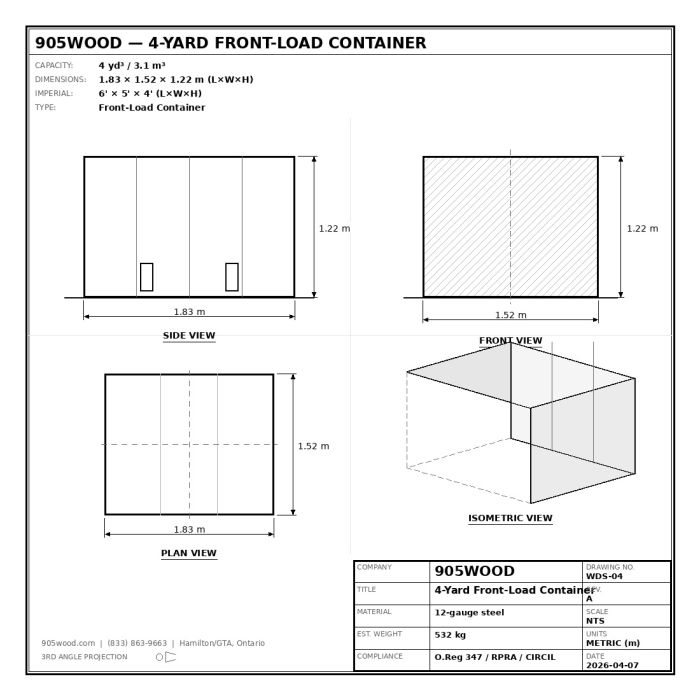 905WOOD — 4-YARD FRONT-LOAD CONTAINER

CAPACITY: 4 yd³ / 3.1 m³
DIMENSIONS: 1.83 × 1.52 × 1.22 m (L×W×H)
IMPERIAL: 6' × 5' × 4' (L×W×H)
TYPE: Front-Load Container

1.22 m
1.83 m
SIDE VIEW

1.22 m
1.52 m
FRONT VIEW

1.52 m
1.83 m
PLAN VIEW

ISOMETRIC VIEW

| COMPANY | 905WOOD | DRAWING NO. WDS-04 |
|---|---|---|
| TITLE | 4-Yard Front-Load Container | REV. A |
| MATERIAL | 12-gauge steel | SCALE NTS |
| EST. WEIGHT | 532 kg | UNITS METRIC (m) |
| COMPLIANCE | O.Reg 347 / RPRA / CIRCIL | DATE 2026-04-07 |

905wood.com | (833) 863-9663 | Hamilton/GTA, Ontario
3RD ANGLE PROJECTION